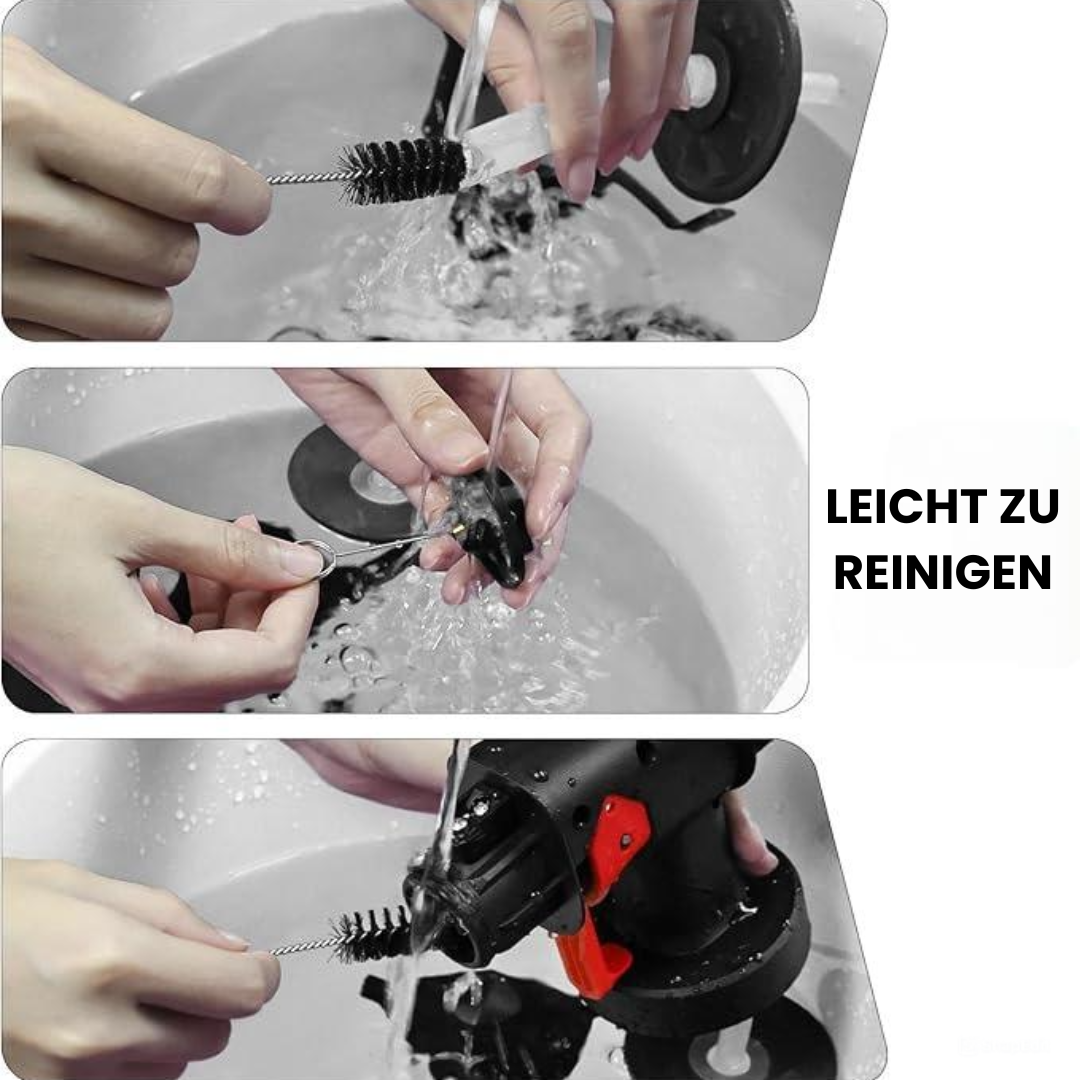 LEICHT ZU REINIGEN